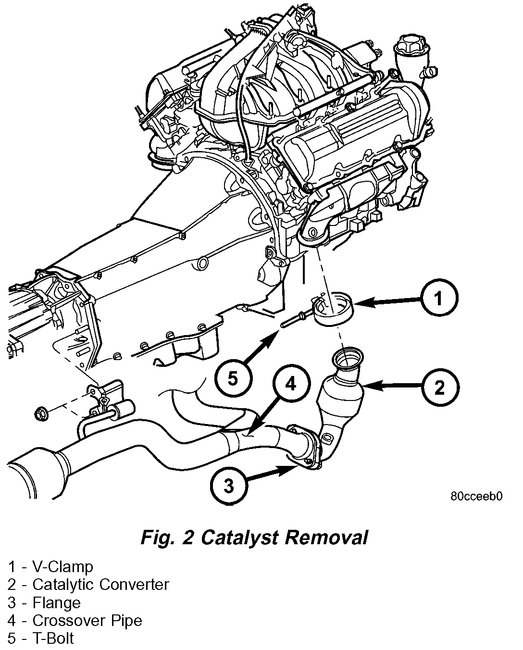 1

5

4

2

3

80cceeb0

Fig. 2 Catalyst Removal

1 - V-Clamp
2 - Catalytic Converter
3 - Flange
4 - Crossover Pipe
5 - T-Bolt