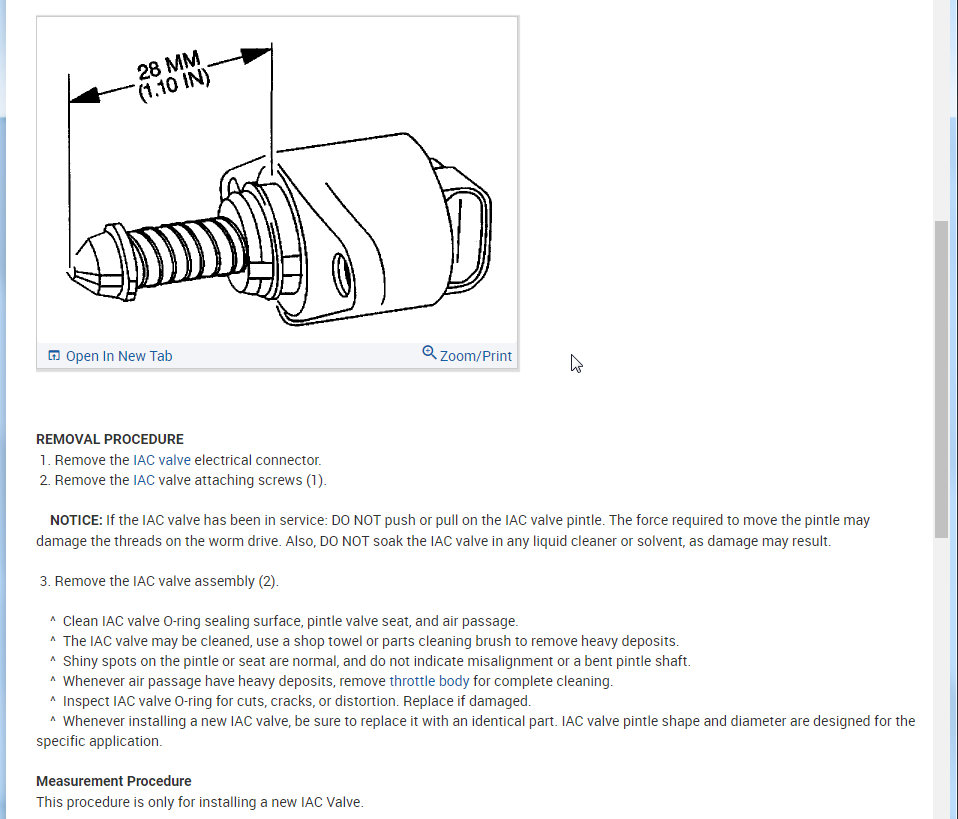 28 MM
(1.10 IN)

Open In New Tab

Zoom/Print

REMOVAL PROCEDURE
1. Remove the IAC valve electrical connector.
2. Remove the IAC valve attaching screws (1).

NOTICE: If the IAC valve has been in service: DO NOT push or pull on the IAC valve pintle. The force required to move the pintle may damage the threads on the worm drive. Also, DO NOT soak the IAC valve in any liquid cleaner or solvent, as damage may result.

3. Remove the IAC valve assembly (2).

^ Clean IAC valve O-ring sealing surface, pintle valve seat, and air passage.
^ The IAC valve may be cleaned, use a shop towel or parts cleaning brush to remove heavy deposits.
^ Shiny spots on the pintle or seat are normal, and do not indicate misalignment or a bent pintle shaft.
^ Whenever air passage have heavy deposits, remove throttle body for complete cleaning.
^ Inspect IAC valve O-ring for cuts, cracks, or distortion. Replace if damaged.
^ Whenever installing a new IAC valve, be sure to replace it with an identical part. IAC valve pintle shape and diameter are designed for the specific application.

Measurement Procedure
This procedure is only for installing a new IAC Valve.