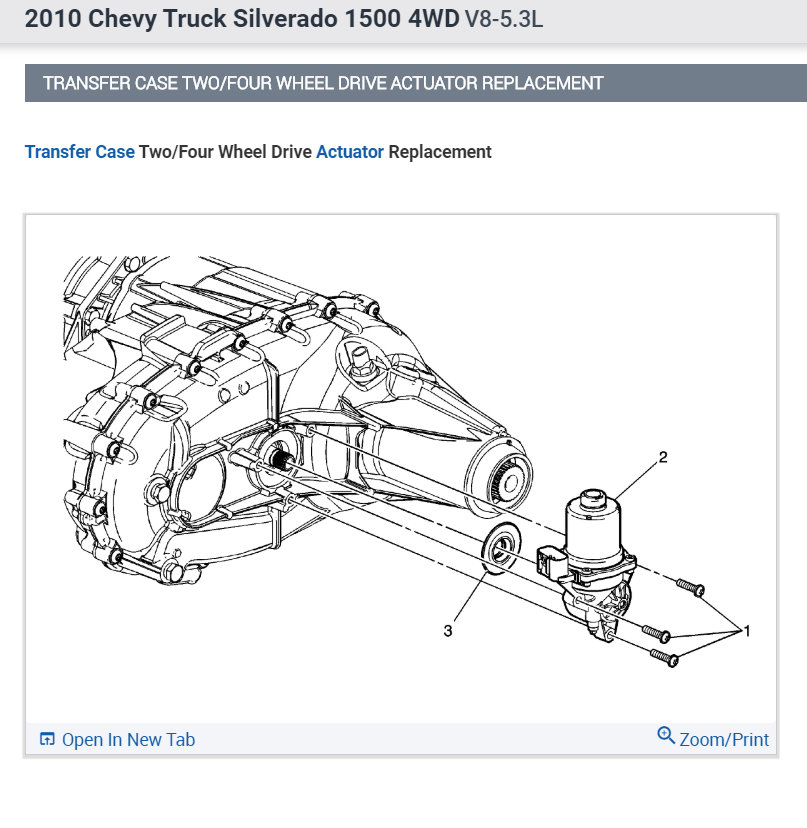 2010 Chevy Truck Silverado 1500 4WD V8-5.3L

TRANSFER CASE TWO/FOUR WHEEL DRIVE ACTUATOR REPLACEMENT

Transfer Case Two/Four Wheel Drive Actuator Replacement

2

3

1

Open In New Tab

Zoom/Print