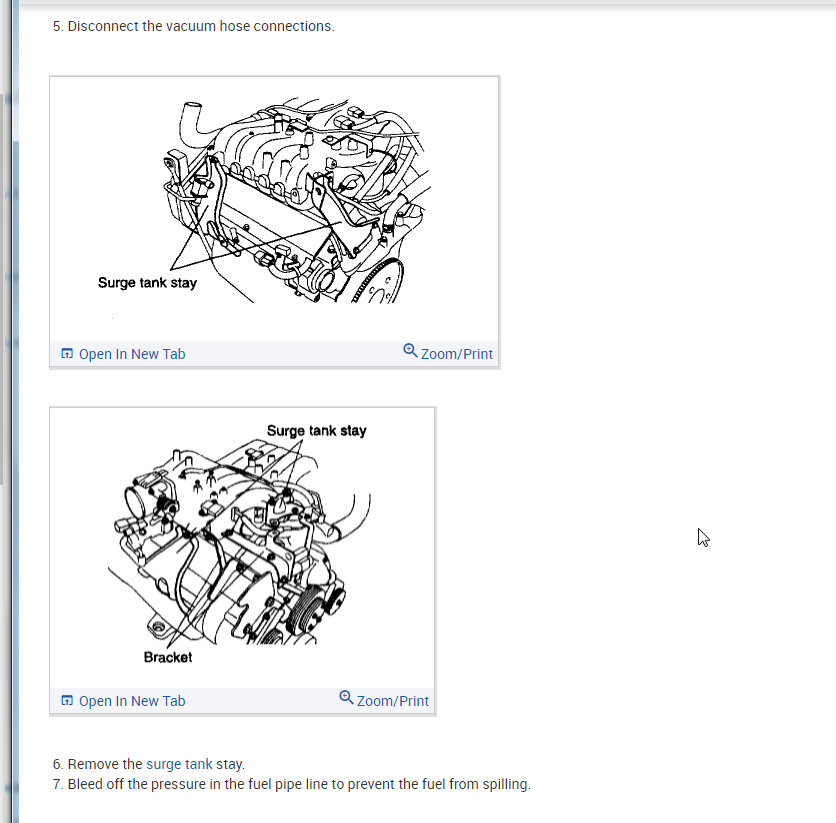 5. Disconnect the vacuum hose connections.

Surge tank stay

Open In New Tab

Zoom/Print

Surge tank stay

Bracket

Open In New Tab

Zoom/Print

6. Remove the surge tank stay.
7. Bleed off the pressure in the fuel pipe line to prevent the fuel from spilling.