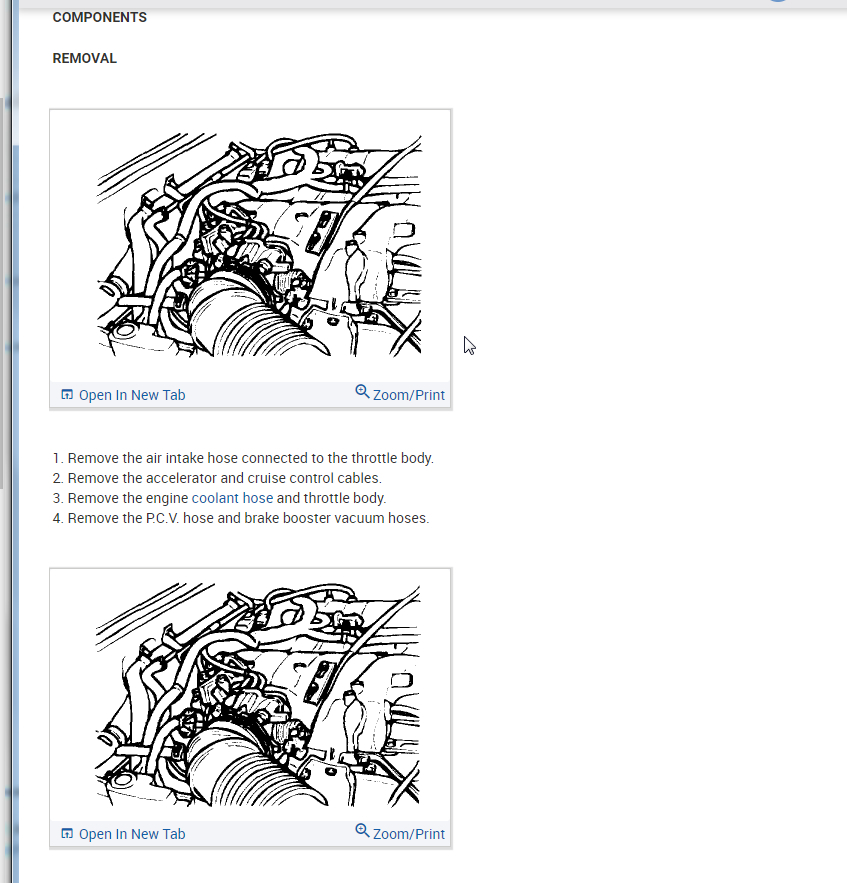 COMPONENTS

REMOVAL

Open In New Tab Zoom/Print

1. Remove the air intake hose connected to the throttle body.
2. Remove the accelerator and cruise control cables.
3. Remove the engine coolant hose and throttle body.
4. Remove the P.C.V. hose and brake booster vacuum hoses.

Open In New Tab Zoom/Print