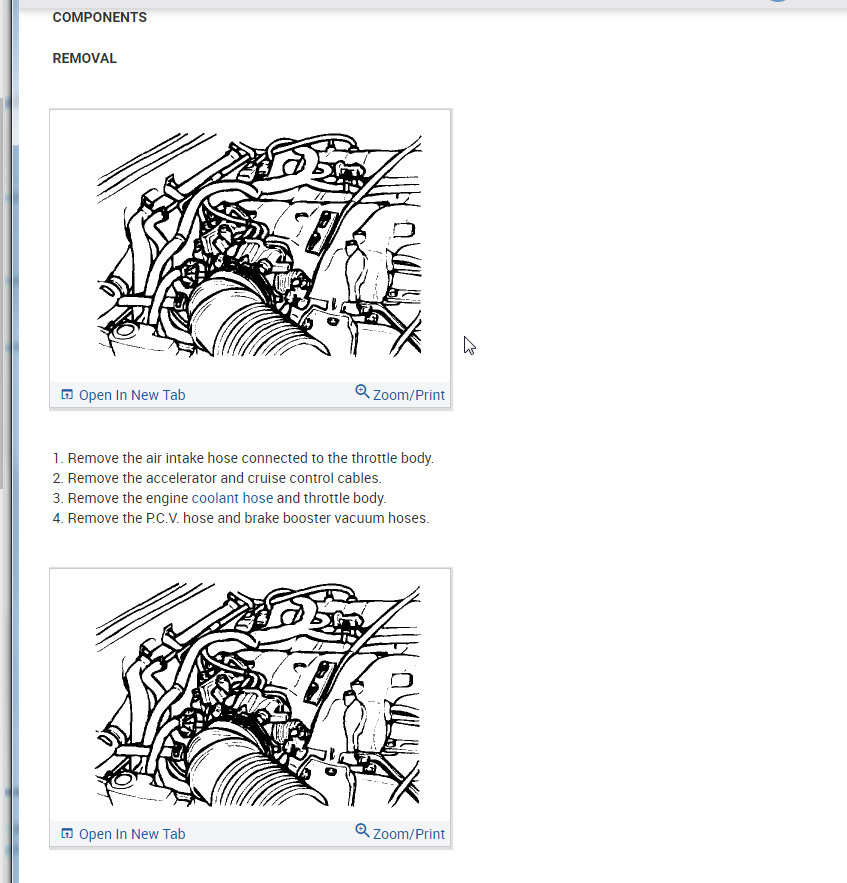 COMPONENTS

REMOVAL

Open In New Tab Zoom/Print

1. Remove the air intake hose connected to the throttle body.
2. Remove the accelerator and cruise control cables.
3. Remove the engine coolant hose and throttle body.
4. Remove the P.C.V. hose and brake booster vacuum hoses.

Open In New Tab Zoom/Print