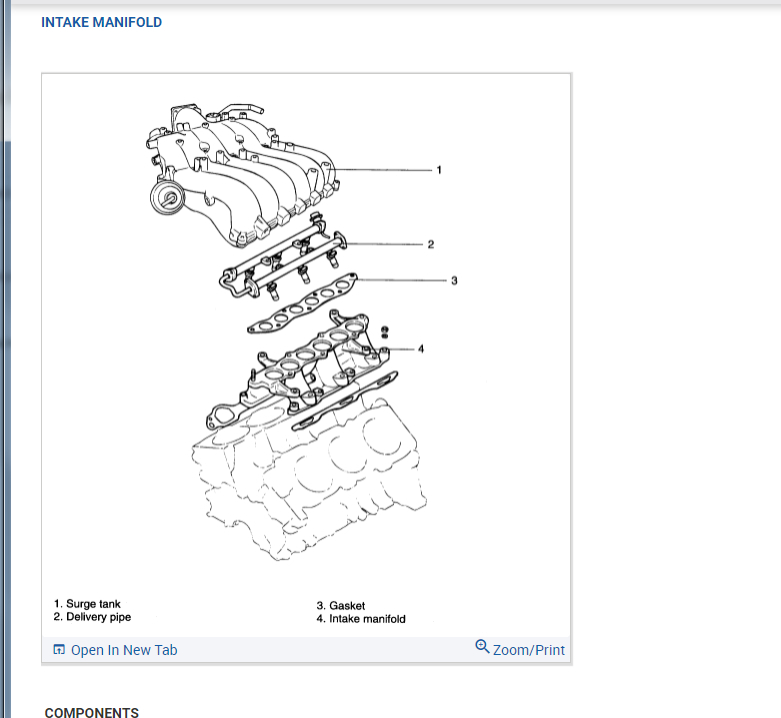 INTAKE MANIFOLD

1

2

3

4

1. Surge tank
2. Delivery pipe

3. Gasket
4. Intake manifold

Open In New Tab

Zoom/Print

COMPONENTS