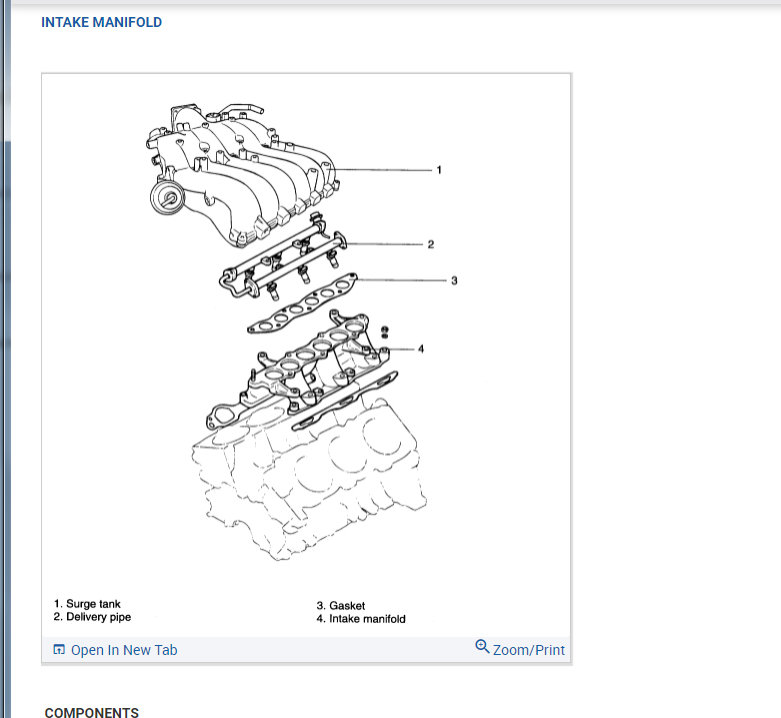 INTAKE MANIFOLD

1

2

3

4

1. Surge tank
2. Delivery pipe

3. Gasket
4. Intake manifold

Open In New Tab

Zoom/Print

COMPONENTS