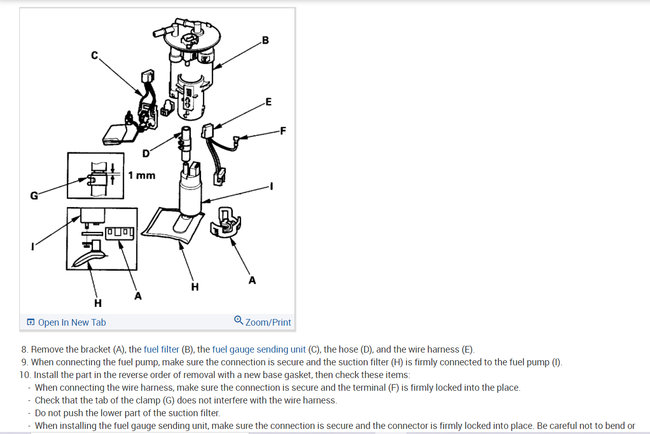 B
C
E
F
D
1 mm
G
I
I
H
A
H
A

Open In New Tab
Zoom/Print

8. Remove the bracket (A), the fuel filter (B), the fuel gauge sending unit (C), the hose (D), and the wire harness (E).
9. When connecting the fuel pump, make sure the connection is secure and the suction filter (H) is firmly connected to the fuel pump (I).
10. Install the part in the reverse order of removal with a new base gasket, then check these items:
- When connecting the wire harness, make sure the connection is secure and the terminal (F) is firmly locked into the place.
- Check that the tab of the clamp (G) does not interfere with the wire harness.
- Do not push the lower part of the suction filter.
- When installing the fuel gauge sending unit, make sure the connection is secure and the connector is firmly locked into place. Be careful not to bend or