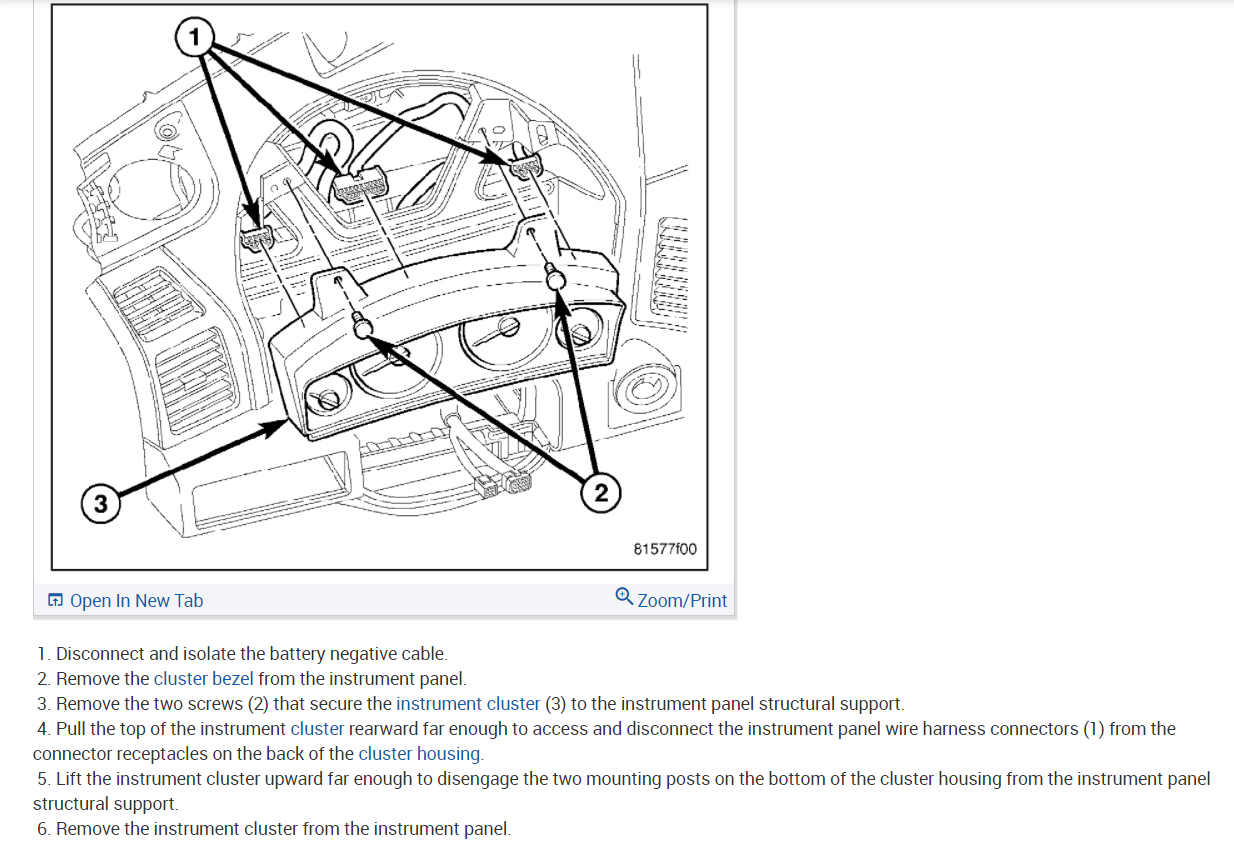 1

3

2

81577f00

Open In New Tab

Zoom/Print

1. Disconnect and isolate the battery negative cable.
2. Remove the cluster bezel from the instrument panel.
3. Remove the two screws (2) that secure the instrument cluster (3) to the instrument panel structural support.
4. Pull the top of the instrument cluster rearward far enough to access and disconnect the instrument panel wire harness connectors (1) from the connector receptacles on the back of the cluster housing.
5. Lift the instrument cluster upward far enough to disengage the two mounting posts on the bottom of the cluster housing from the instrument panel structural support.
6. Remove the instrument cluster from the instrument panel.