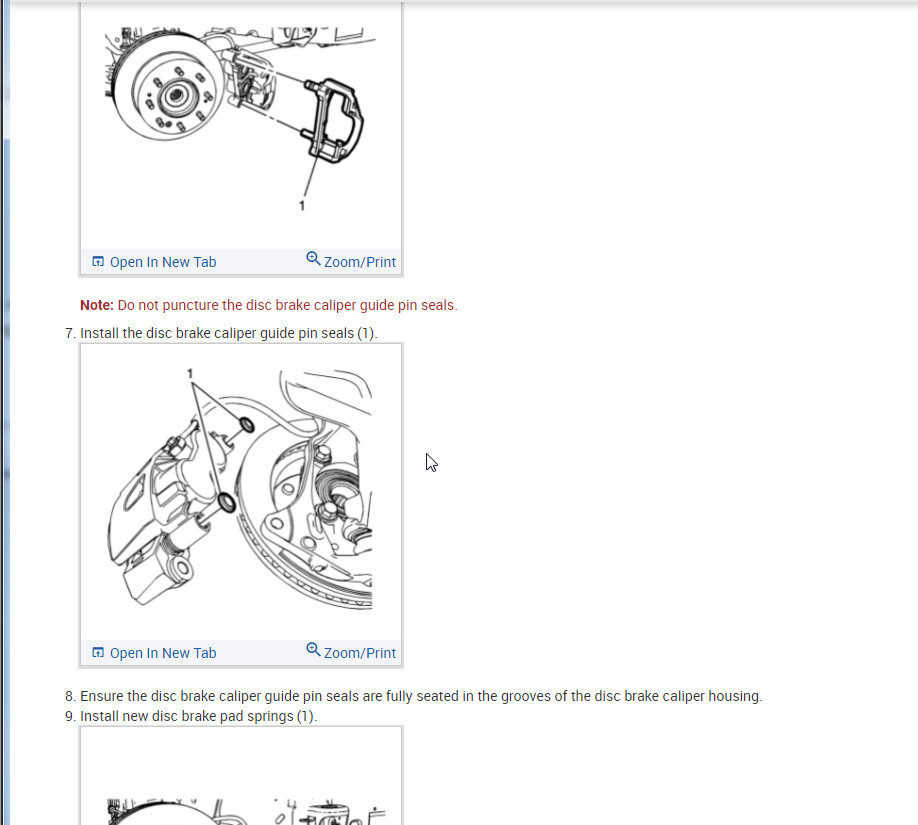 1

Open In New Tab Zoom/Print

Note: Do not puncture the disc brake caliper guide pin seals.

7. Install the disc brake caliper guide pin seals (1).

1

Open In New Tab Zoom/Print

8. Ensure the disc brake caliper guide pin seals are fully seated in the grooves of the disc brake caliper housing.
9. Install new disc brake pad springs (1).