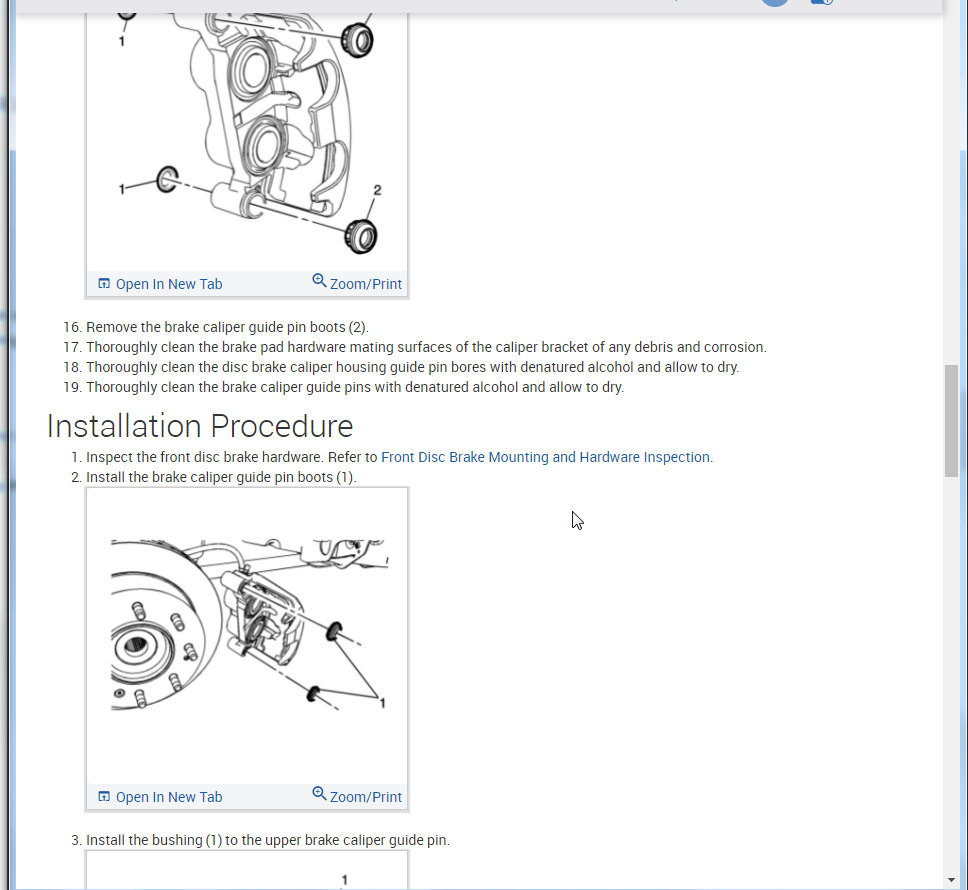 1

1

2

Open In New Tab
Zoom/Print

16. Remove the brake caliper guide pin boots (2).
17. Thoroughly clean the brake pad hardware mating surfaces of the caliper bracket of any debris and corrosion.
18. Thoroughly clean the disc brake caliper housing guide pin bores with denatured alcohol and allow to dry.
19. Thoroughly clean the brake caliper guide pins with denatured alcohol and allow to dry.

Installation Procedure

1. Inspect the front disc brake hardware. Refer to Front Disc Brake Mounting and Hardware Inspection.
2. Install the brake caliper guide pin boots (1).

1

Open In New Tab
Zoom/Print

3. Install the bushing (1) to the upper brake caliper guide pin.

1