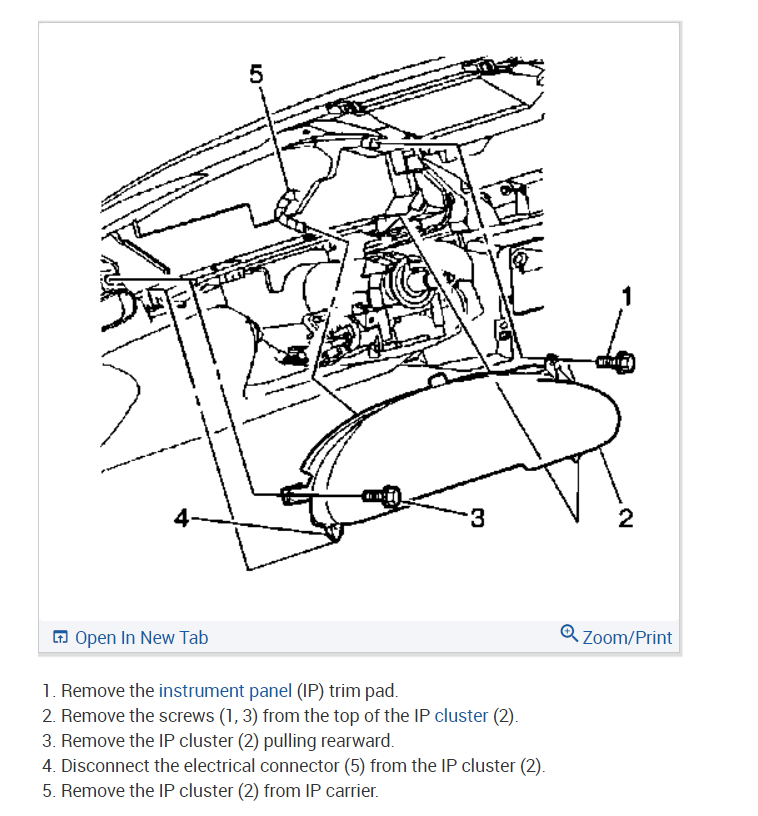 5

1

4

3

2

Open In New Tab

Zoom/Print

1. Remove the instrument panel (IP) trim pad.
2. Remove the screws (1, 3) from the top of the IP cluster (2).
3. Remove the IP cluster (2) pulling rearward.
4. Disconnect the electrical connector (5) from the IP cluster (2).
5. Remove the IP cluster (2) from IP carrier.