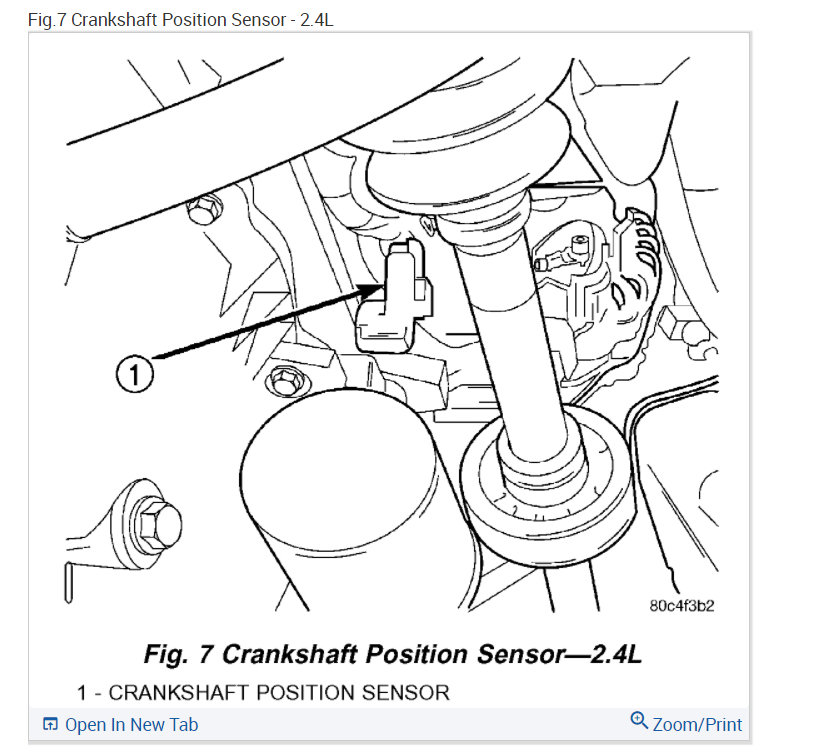 Fig.7 Crankshaft Position Sensor - 2.4L

1

80c4f3b2

Fig. 7 Crankshaft Position Sensor—2.4L

1 - CRANKSHAFT POSITION SENSOR

Open In New Tab

Zoom/Print