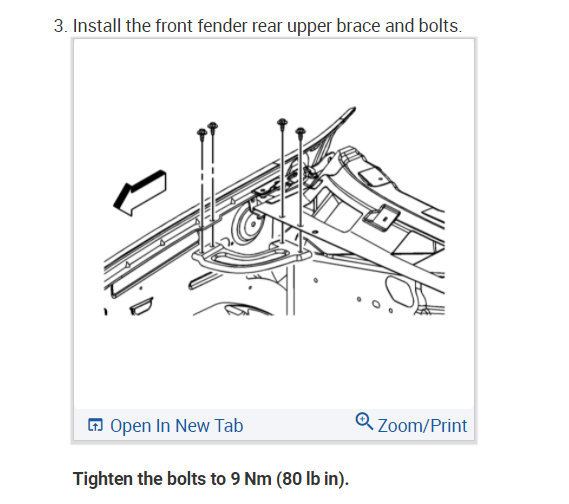 3. Install the front fender rear upper brace and bolts.

Open In New Tab

Zoom/Print

Tighten the bolts to 9 Nm (80 lb in).