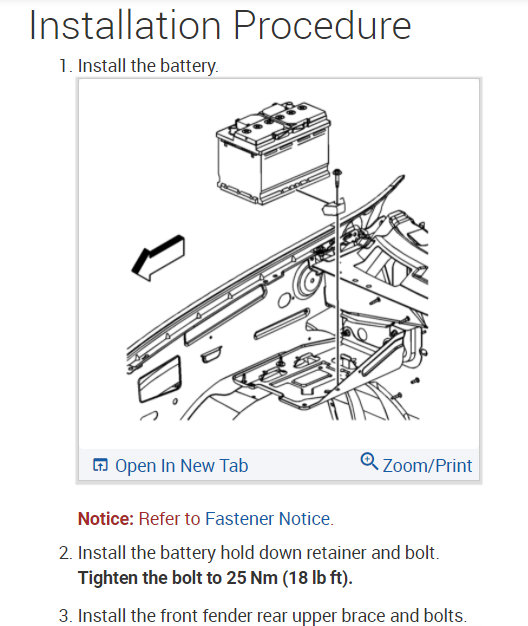 Installation Procedure

1. Install the battery.

Open In New Tab

Zoom/Print

Notice: Refer to Fastener Notice.

2. Install the battery hold down retainer and bolt.
Tighten the bolt to 25 Nm (18 lb ft).

3. Install the front fender rear upper brace and bolts.