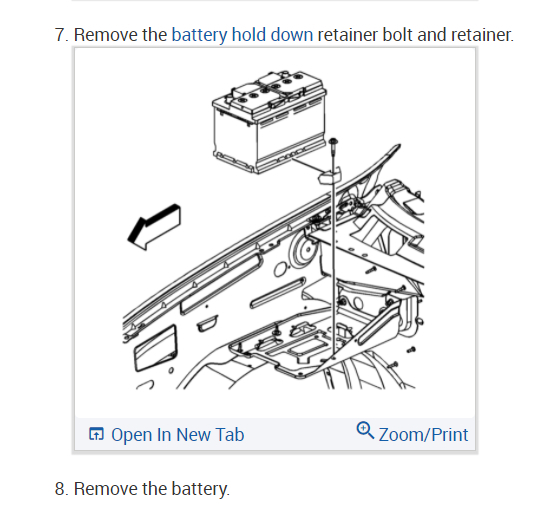 7. Remove the battery hold down retainer bolt and retainer.

Open In New Tab

Zoom/Print

8. Remove the battery.