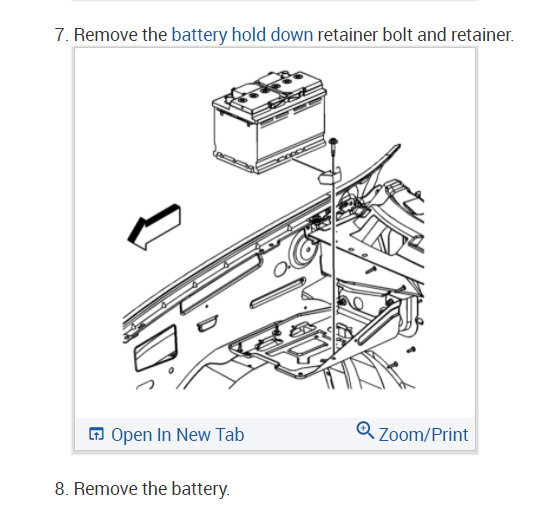 7. Remove the battery hold down retainer bolt and retainer.

Open In New Tab

Zoom/Print

8. Remove the battery.