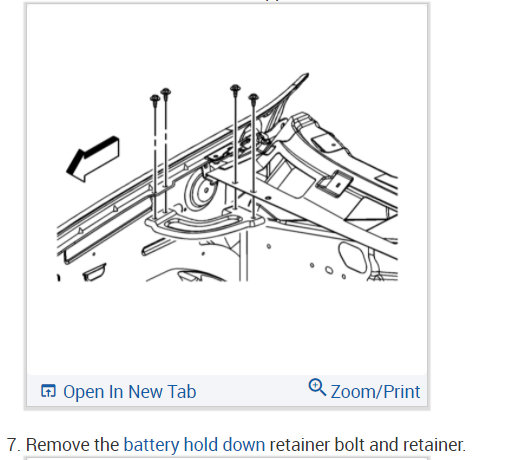 Open In New Tab

Zoom/Print

7. Remove the battery hold down retainer bolt and retainer.