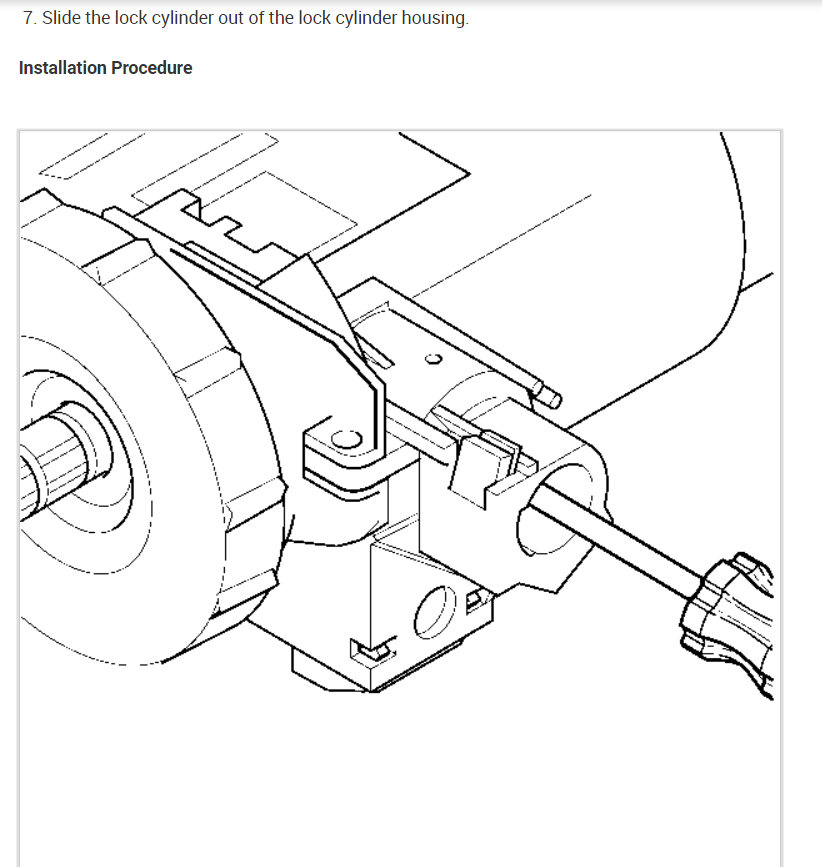 7. Slide the lock cylinder out of the lock cylinder housing.

Installation Procedure