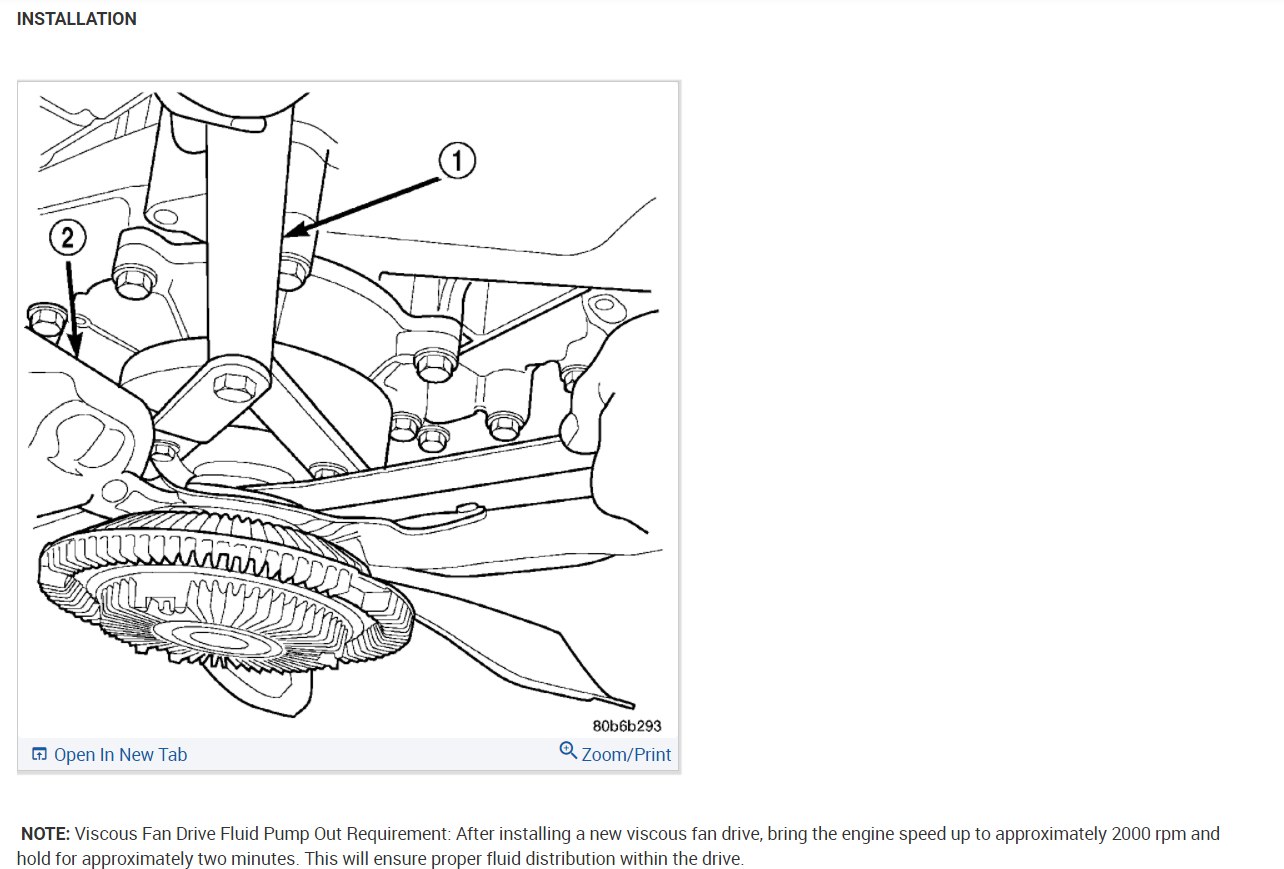 INSTALLATION

1

2

80b6b293

Open In New Tab

Zoom/Print

NOTE: Viscous Fan Drive Fluid Pump Out Requirement: After installing a new viscous fan drive, bring the engine speed up to approximately 2000 rpm and hold for approximately two minutes. This will ensure proper fluid distribution within the drive.