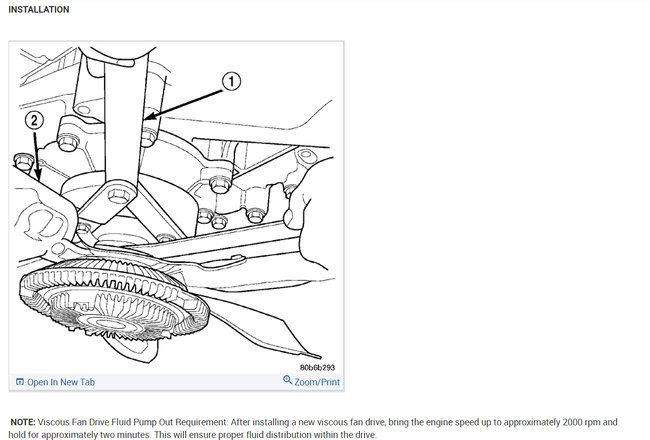 INSTALLATION

1

2

80b6b293

Open In New Tab

Zoom/Print

NOTE: Viscous Fan Drive Fluid Pump Out Requirement: After installing a new viscous fan drive, bring the engine speed up to approximately 2000 rpm and hold for approximately two minutes. This will ensure proper fluid distribution within the drive.