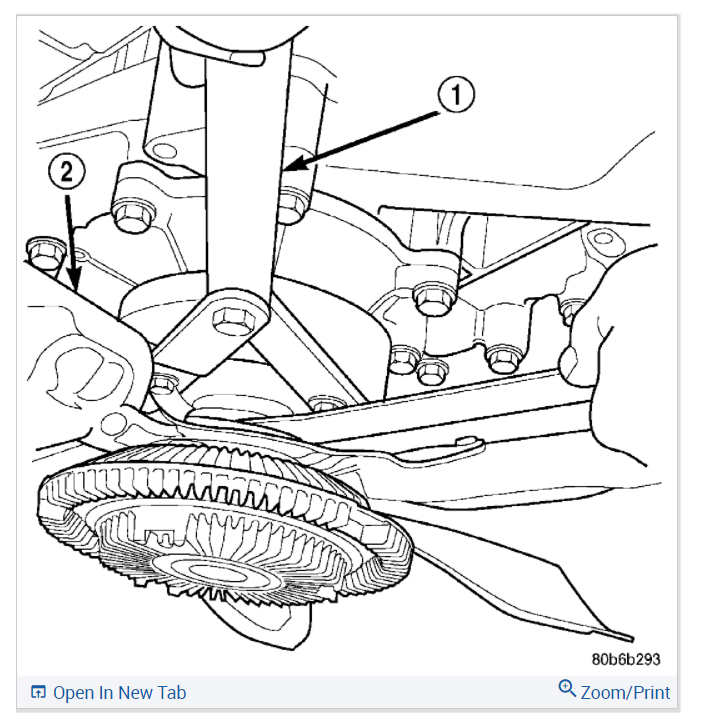 1
2
80b6b293
Open In New Tab
Zoom/Print