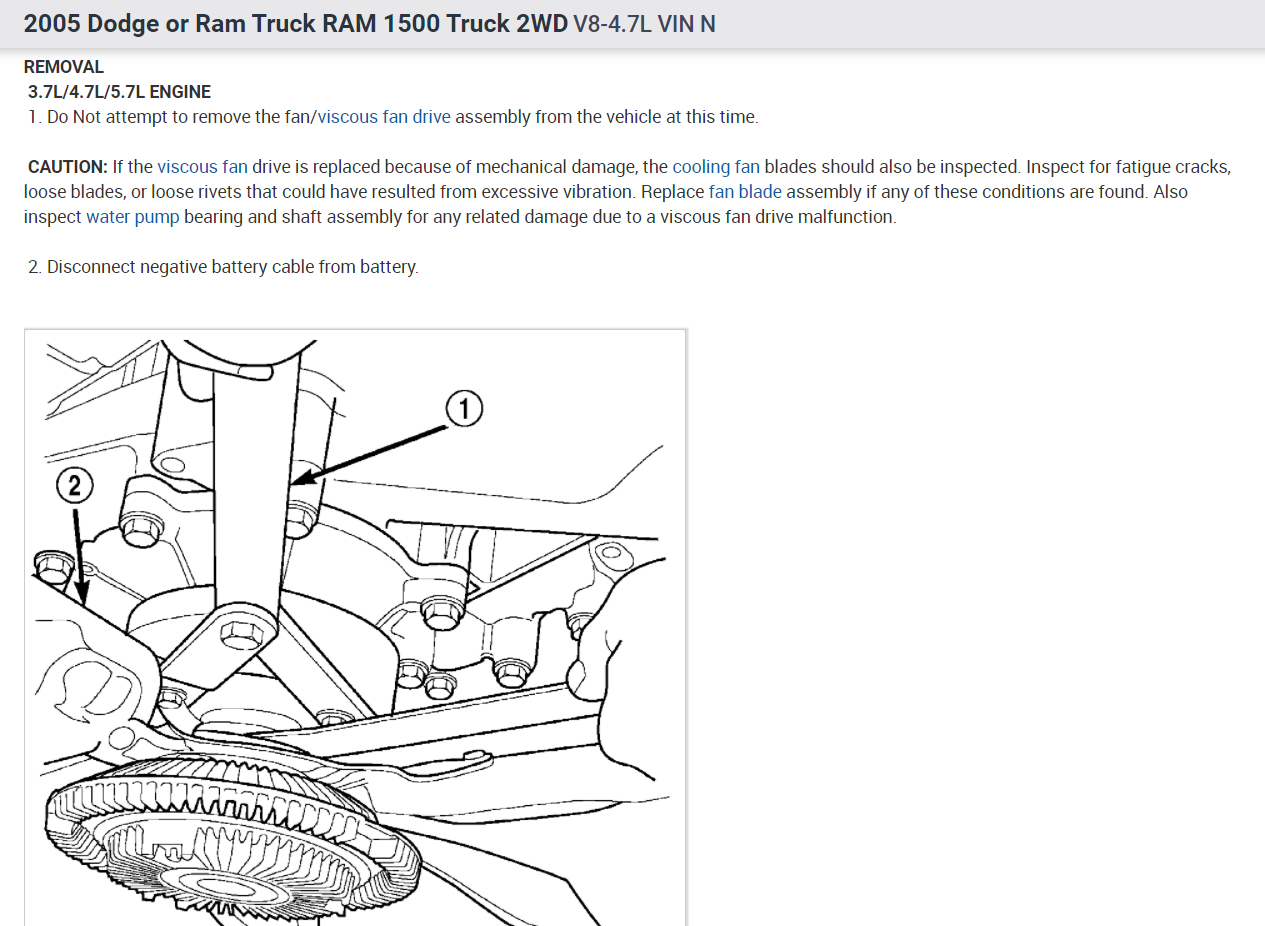 2005 Dodge or Ram Truck RAM 1500 Truck 2WD V8-4.7L VIN N

REMOVAL
3.7L/4.7L/5.7L ENGINE
1. Do Not attempt to remove the fan/viscous fan drive assembly from the vehicle at this time.

CAUTION: If the viscous fan drive is replaced because of mechanical damage, the cooling fan blades should also be inspected. Inspect for fatigue cracks, loose blades, or loose rivets that could have resulted from excessive vibration. Replace fan blade assembly if any of these conditions are found. Also inspect water pump bearing and shaft assembly for any related damage due to a viscous fan drive malfunction.

2. Disconnect negative battery cable from battery.

1

2