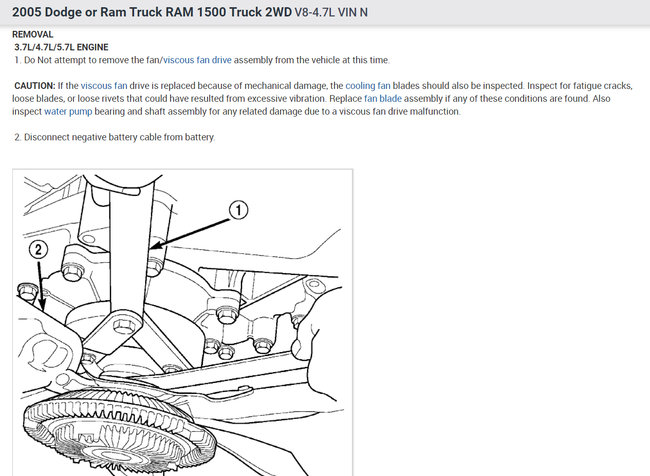 2005 Dodge or Ram Truck RAM 1500 Truck 2WD V8-4.7L VIN N

REMOVAL
3.7L/4.7L/5.7L ENGINE
1. Do Not attempt to remove the fan/viscous fan drive assembly from the vehicle at this time.

CAUTION: If the viscous fan drive is replaced because of mechanical damage, the cooling fan blades should also be inspected. Inspect for fatigue cracks, loose blades, or loose rivets that could have resulted from excessive vibration. Replace fan blade assembly if any of these conditions are found. Also inspect water pump bearing and shaft assembly for any related damage due to a viscous fan drive malfunction.

2. Disconnect negative battery cable from battery.

1

2