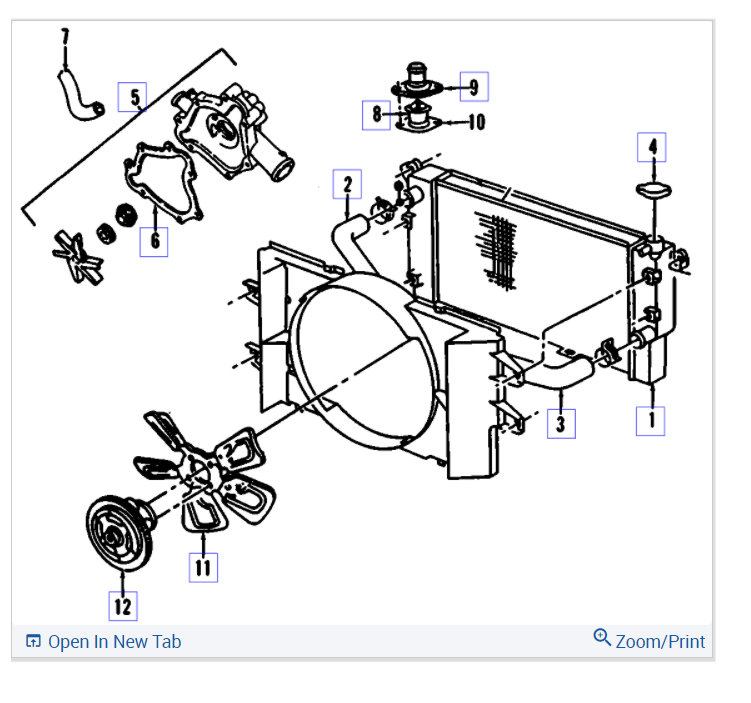 7
5
9
8
10
4
2
6
3
1
11
12

Open In New Tab
Zoom/Print