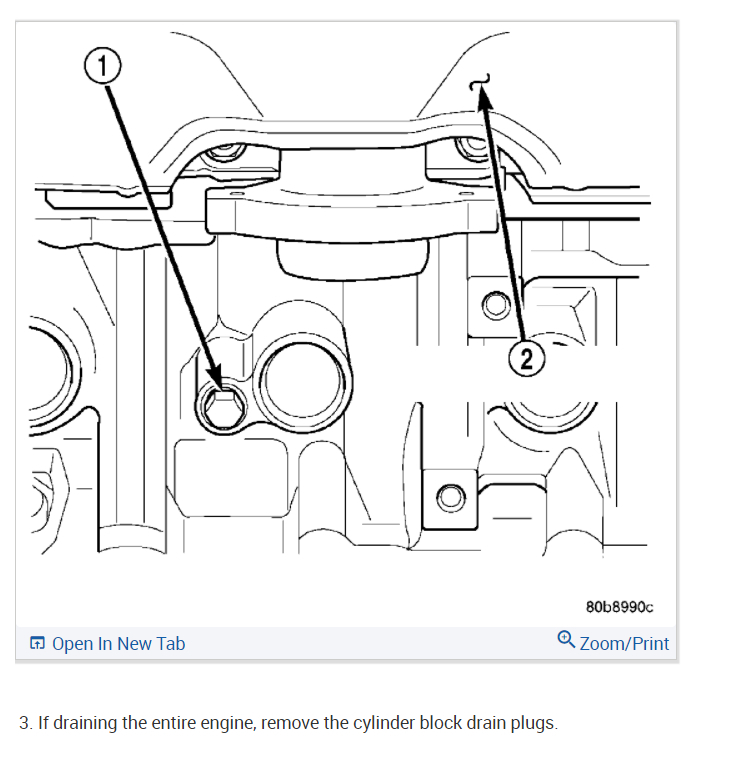 1

2

80b8990c

Open In New Tab

Zoom/Print

3. If draining the entire engine, remove the cylinder block drain plugs.