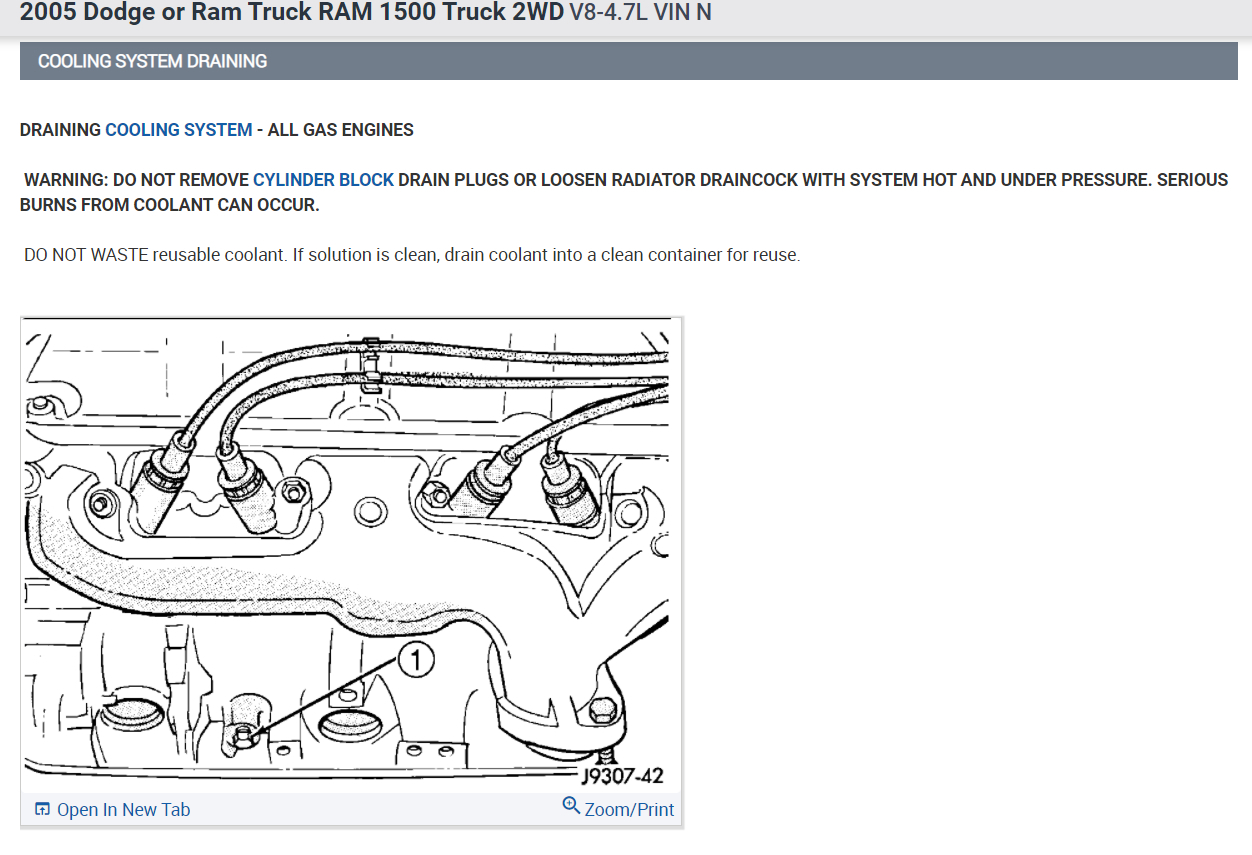 2005 Dodge or Ram Truck RAM 1500 Truck 2WD V8-4.7L VIN N

COOLING SYSTEM DRAINING

DRAINING COOLING SYSTEM - ALL GAS ENGINES

WARNING: DO NOT REMOVE CYLINDER BLOCK DRAIN PLUGS OR LOOSEN RADIATOR DRAINCOCK WITH SYSTEM HOT AND UNDER PRESSURE. SERIOUS BURNS FROM COOLANT CAN OCCUR.

DO NOT WASTE reusable coolant. If solution is clean, drain coolant into a clean container for reuse.

1

J9307-42

Open In New Tab

Zoom/Print