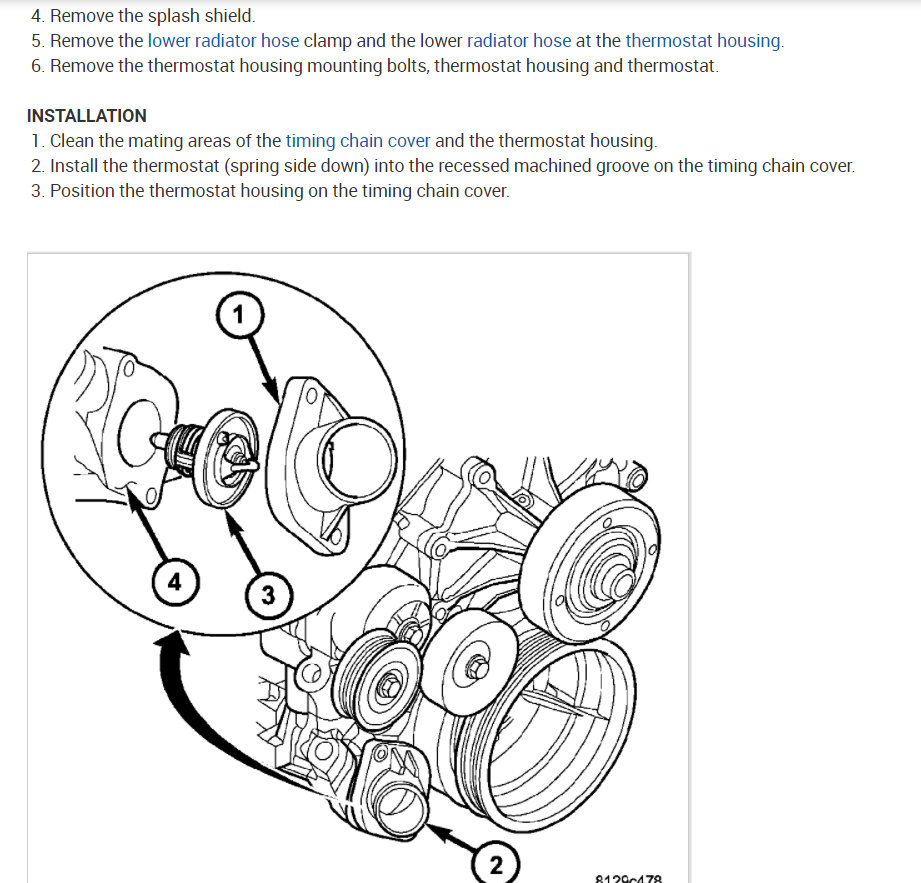 4. Remove the splash shield.
5. Remove the lower radiator hose clamp and the lower radiator hose at the thermostat housing.
6. Remove the thermostat housing mounting bolts, thermostat housing and thermostat.

INSTALLATION
1. Clean the mating areas of the timing chain cover and the thermostat housing.
2. Install the thermostat (spring side down) into the recessed machined groove on the timing chain cover.
3. Position the thermostat housing on the timing chain cover.

1
4
3
2
8129c478