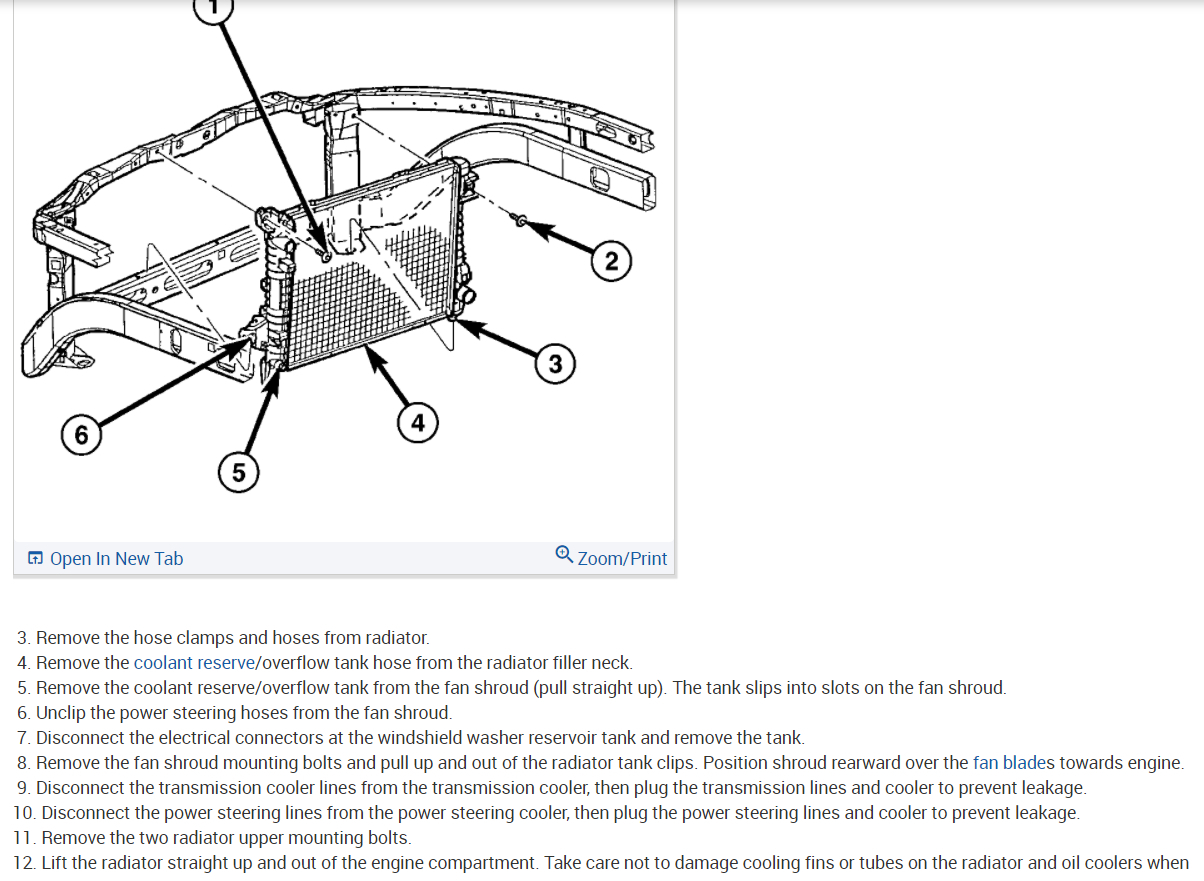 1

2

3

4

5

6

Open In New Tab

Zoom/Print

3. Remove the hose clamps and hoses from radiator.
4. Remove the coolant reserve/overflow tank hose from the radiator filler neck.
5. Remove the coolant reserve/overflow tank from the fan shroud (pull straight up). The tank slips into slots on the fan shroud.
6. Unclip the power steering hoses from the fan shroud.
7. Disconnect the electrical connectors at the windshield washer reservoir tank and remove the tank.
8. Remove the fan shroud mounting bolts and pull up and out of the radiator tank clips. Position shroud rearward over the fan blades towards engine.
9. Disconnect the transmission cooler lines from the transmission cooler, then plug the transmission lines and cooler to prevent leakage.
10. Disconnect the power steering lines from the power steering cooler, then plug the power steering lines and cooler to prevent leakage.
11. Remove the two radiator upper mounting bolts.
12. Lift the radiator straight up and out of the engine compartment. Take care not to damage cooling fins or tubes on the radiator and oil coolers when