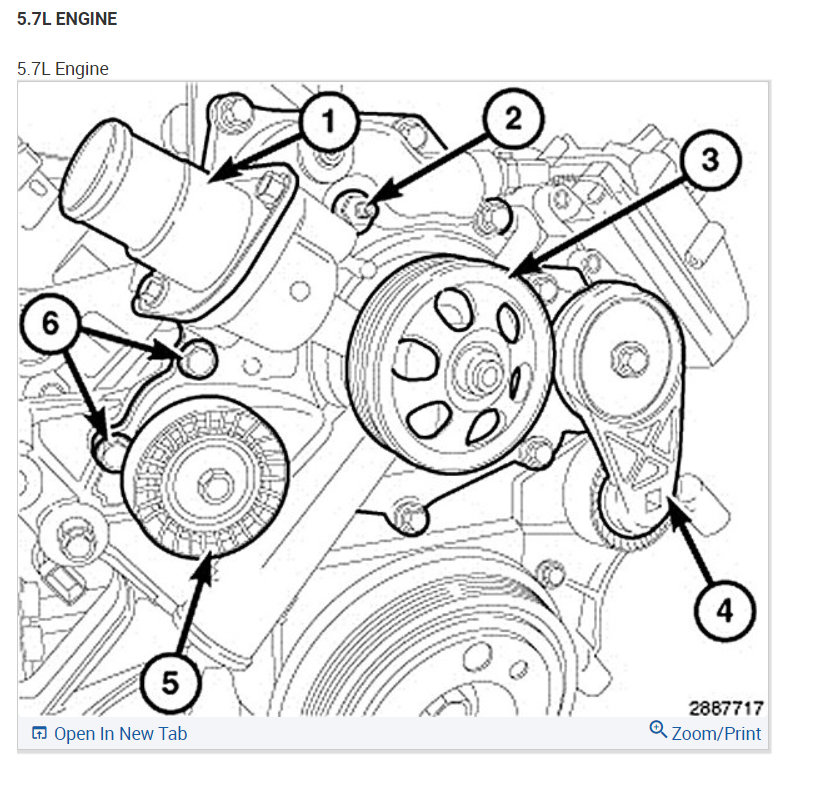 5.7L ENGINE

5.7L Engine

1
2
3
6
4
5
2887717

Open In New Tab
Zoom/Print