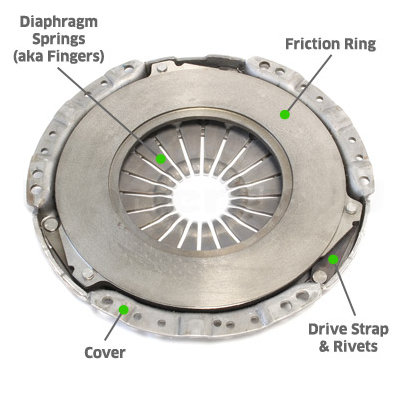 Diaphragm Springs (aka Fingers)

Friction Ring

Cover

Drive Strap & Rivets