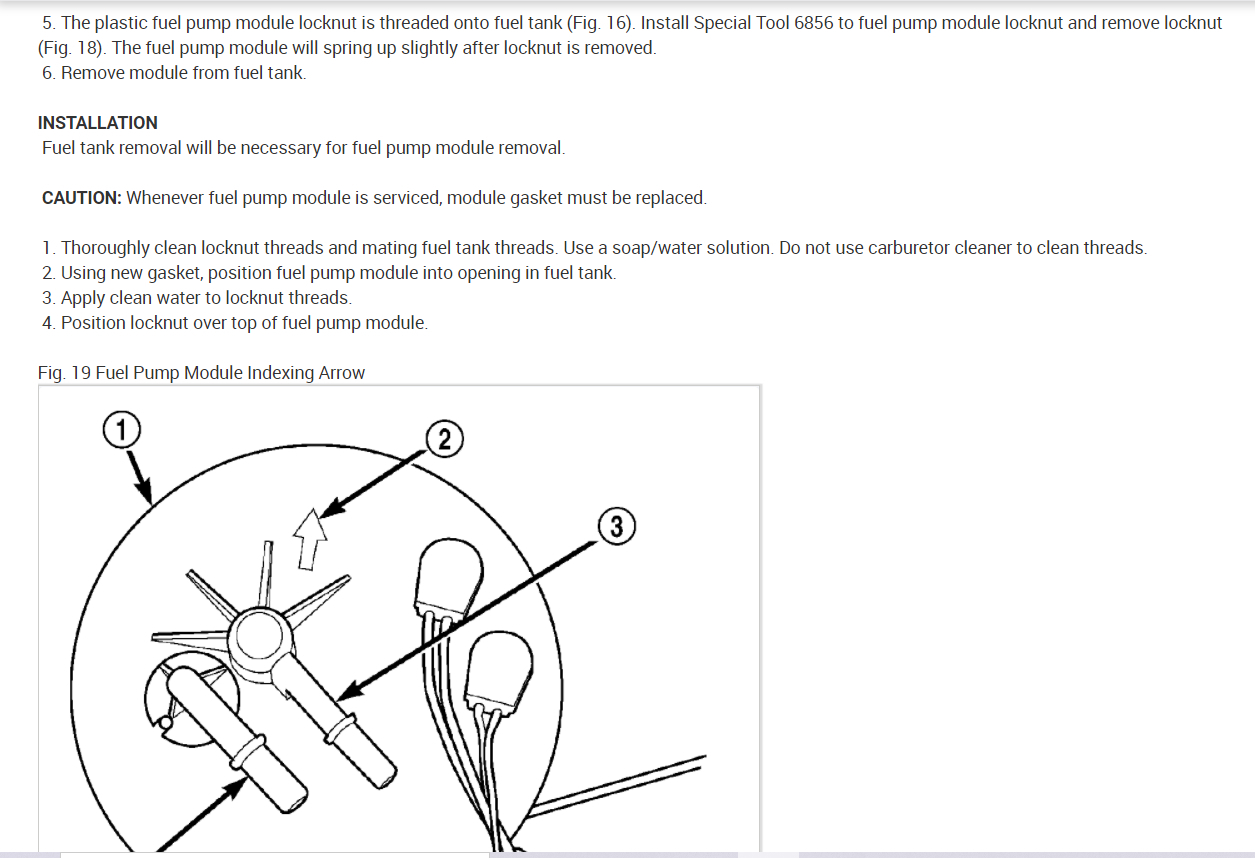 5. The plastic fuel pump module locknut is threaded onto fuel tank (Fig. 16). Install Special Tool 6856 to fuel pump module locknut and remove locknut (Fig. 18). The fuel pump module will spring up slightly after locknut is removed.
6. Remove module from fuel tank.

INSTALLATION
Fuel tank removal will be necessary for fuel pump module removal.

CAUTION: Whenever fuel pump module is serviced, module gasket must be replaced.

1. Thoroughly clean locknut threads and mating fuel tank threads. Use a soap/water solution. Do not use carburetor cleaner to clean threads.
2. Using new gasket, position fuel pump module into opening in fuel tank.
3. Apply clean water to locknut threads.
4. Position locknut over top of fuel pump module.

Fig. 19 Fuel Pump Module Indexing Arrow

1
2
3