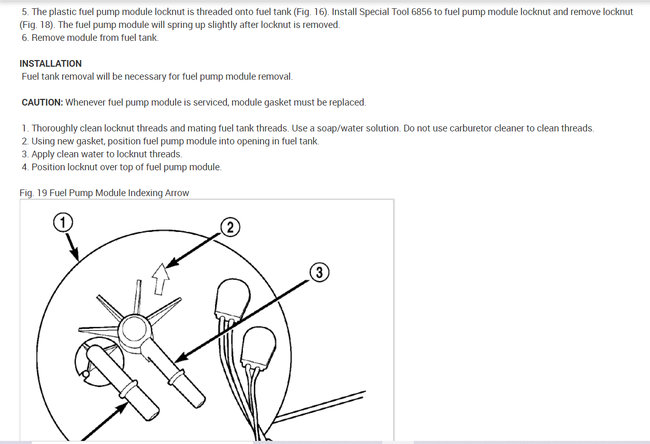 5. The plastic fuel pump module locknut is threaded onto fuel tank (Fig. 16). Install Special Tool 6856 to fuel pump module locknut and remove locknut (Fig. 18). The fuel pump module will spring up slightly after locknut is removed.
6. Remove module from fuel tank.

INSTALLATION
Fuel tank removal will be necessary for fuel pump module removal.

CAUTION: Whenever fuel pump module is serviced, module gasket must be replaced.

1. Thoroughly clean locknut threads and mating fuel tank threads. Use a soap/water solution. Do not use carburetor cleaner to clean threads.
2. Using new gasket, position fuel pump module into opening in fuel tank.
3. Apply clean water to locknut threads.
4. Position locknut over top of fuel pump module.

Fig. 19 Fuel Pump Module Indexing Arrow

1

2

3