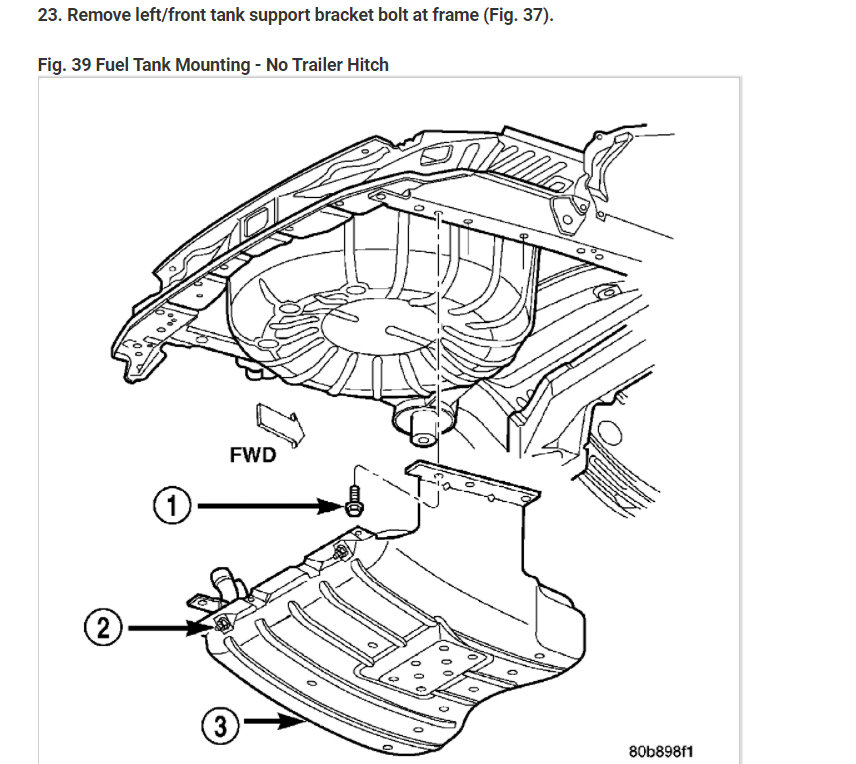 23. Remove left/front tank support bracket bolt at frame (Fig. 37).

Fig. 39 Fuel Tank Mounting - No Trailer Hitch

FWD

1

2

3

80b898f1