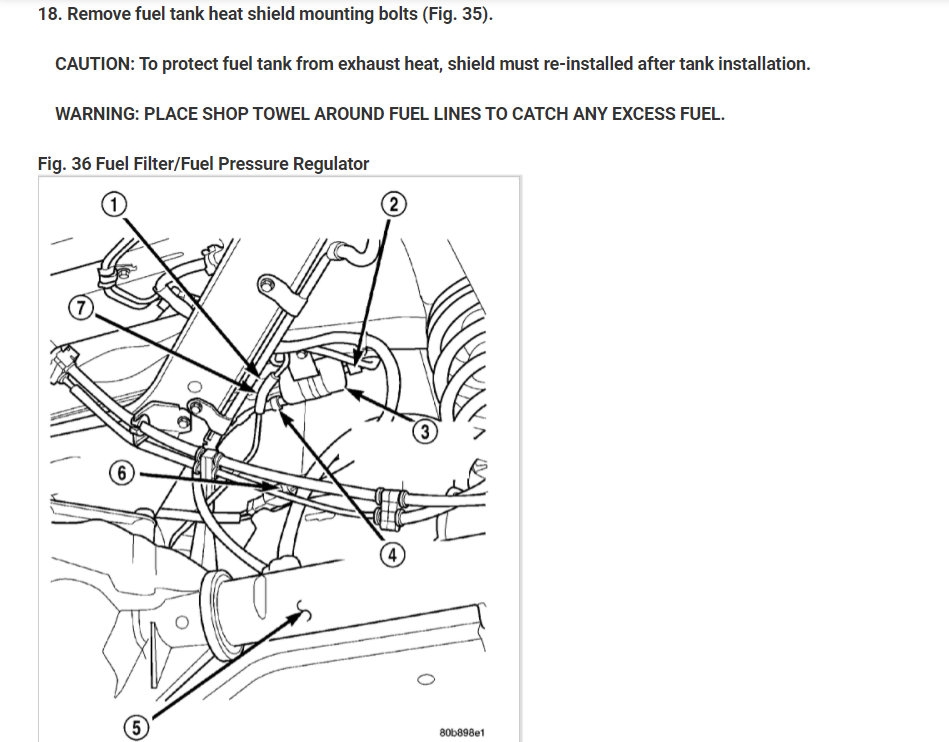 18. Remove fuel tank heat shield mounting bolts (Fig. 35).

CAUTION: To protect fuel tank from exhaust heat, shield must re-installed after tank installation.

WARNING: PLACE SHOP TOWEL AROUND FUEL LINES TO CATCH ANY EXCESS FUEL.

Fig. 36 Fuel Filter/Fuel Pressure Regulator

1
2
7
3
6
4
5
80b898e1