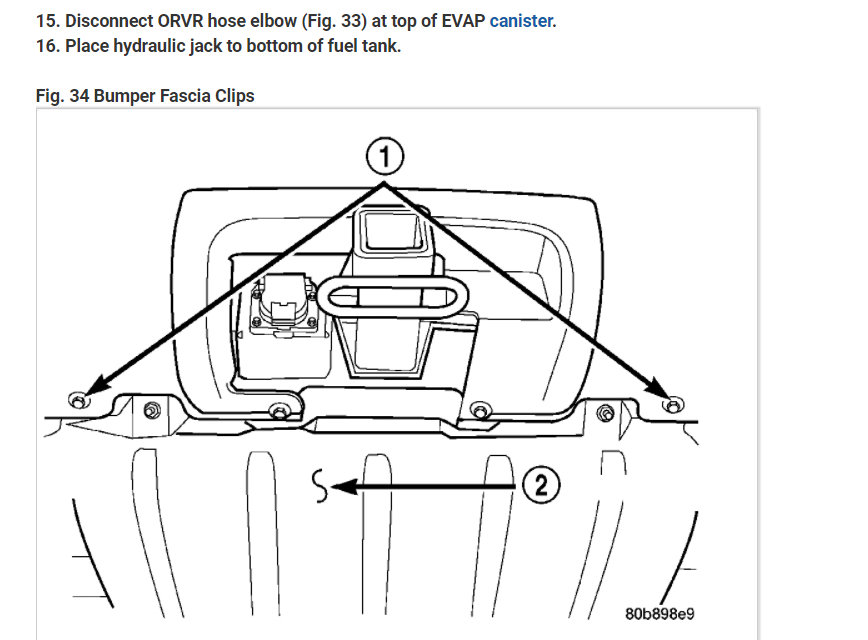 15. Disconnect ORVR hose elbow (Fig. 33) at top of EVAP canister.
16. Place hydraulic jack to bottom of fuel tank.

Fig. 34 Bumper Fascia Clips

1

2

80b898e9