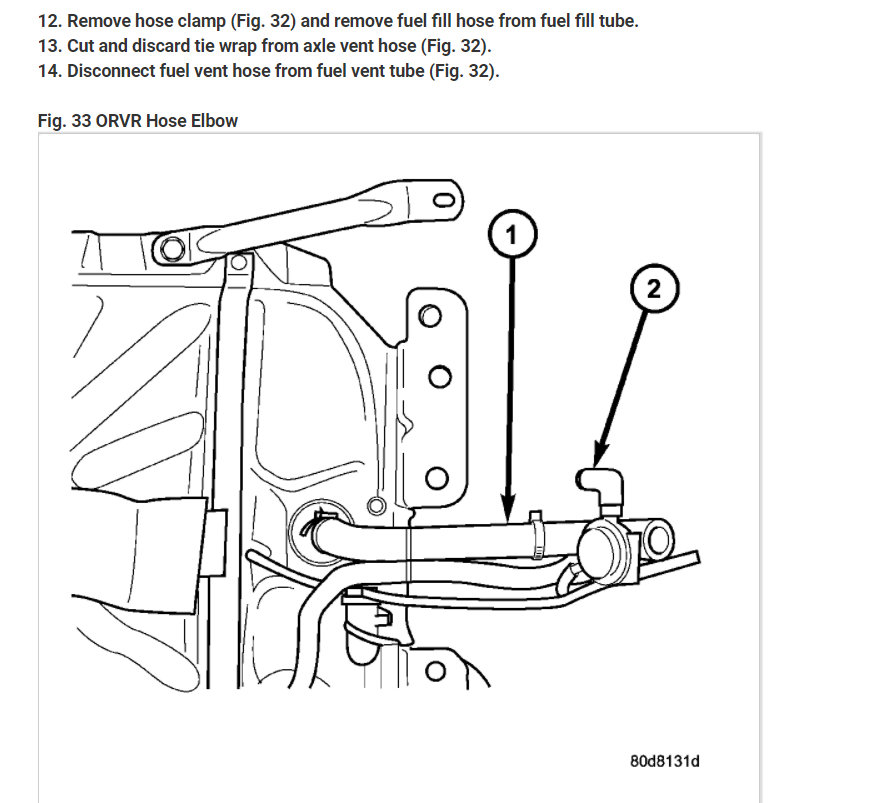 12. Remove hose clamp (Fig. 32) and remove fuel fill hose from fuel fill tube.
13. Cut and discard tie wrap from axle vent hose (Fig. 32).
14. Disconnect fuel vent hose from fuel vent tube (Fig. 32).

Fig. 33 ORVR Hose Elbow

1

2

80d8131d