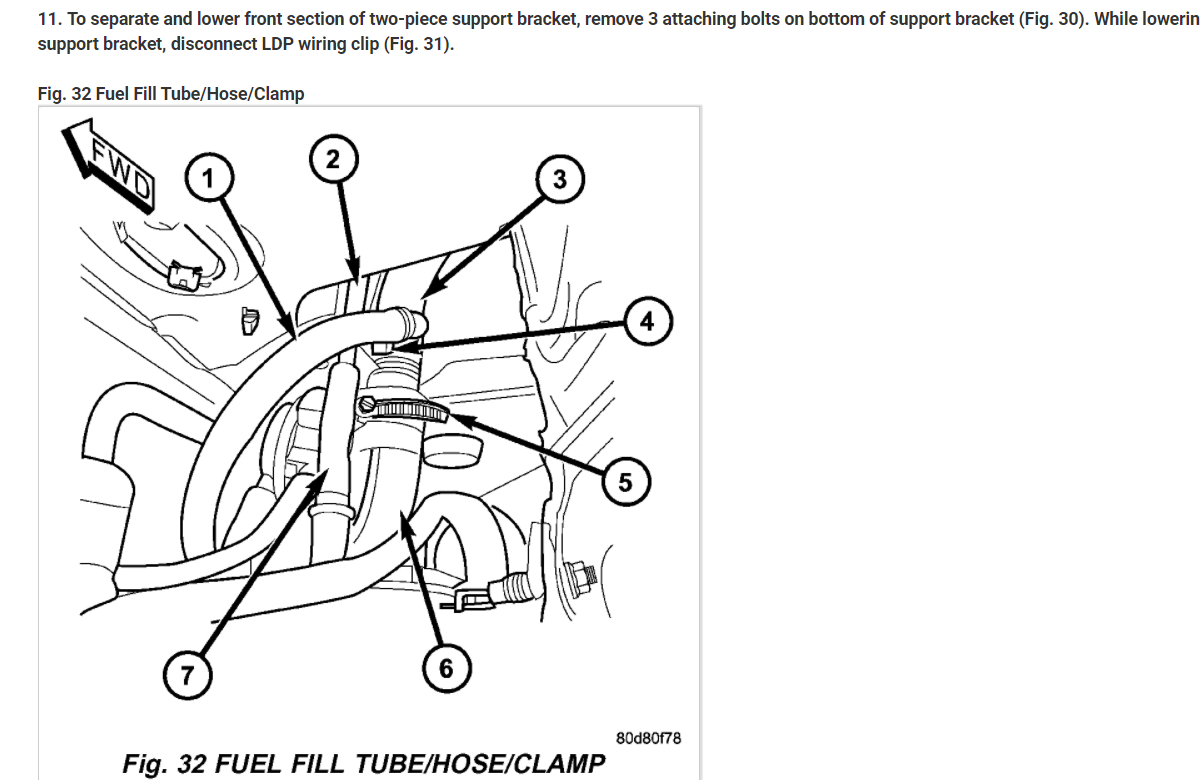 11. To separate and lower front section of two-piece support bracket, remove 3 attaching bolts on bottom of support bracket (Fig. 30). While lowerin support bracket, disconnect LDP wiring clip (Fig. 31).

Fig. 32 Fuel Fill Tube/Hose/Clamp

FWD

1

2

3

4

5

6

7

80d80f78

Fig. 32 FUEL FILL TUBE/HOSE/CLAMP