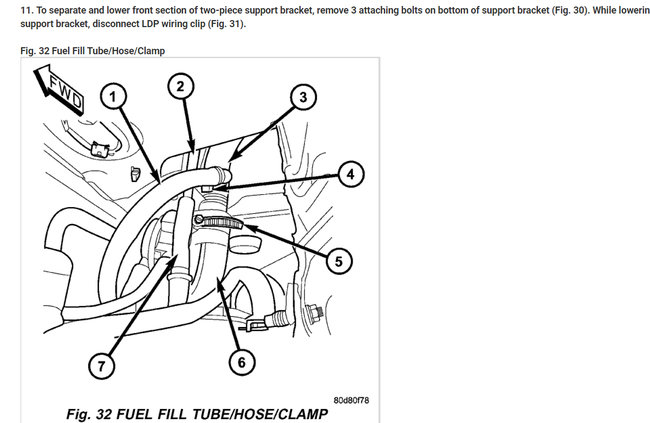 11. To separate and lower front section of two-piece support bracket, remove 3 attaching bolts on bottom of support bracket (Fig. 30). While lowerin support bracket, disconnect LDP wiring clip (Fig. 31).

Fig. 32 Fuel Fill Tube/Hose/Clamp

FWD

1

2

3

4

5

6

7

80d80f78

Fig. 32 FUEL FILL TUBE/HOSE/CLAMP