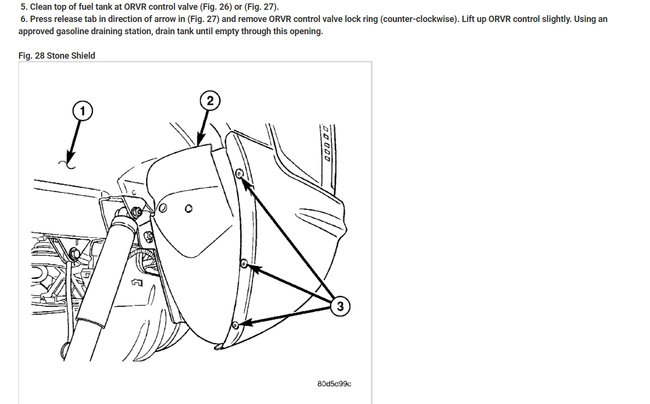 5. Clean top of fuel tank at ORVR control valve (Fig. 26) or (Fig. 27).
6. Press release tab in direction of arrow in (Fig. 27) and remove ORVR control valve lock ring (counter-clockwise). Lift up ORVR control slightly. Using an approved gasoline draining station, drain tank until empty through this opening.

Fig. 28 Stone Shield

1

2

3

80d5c99c