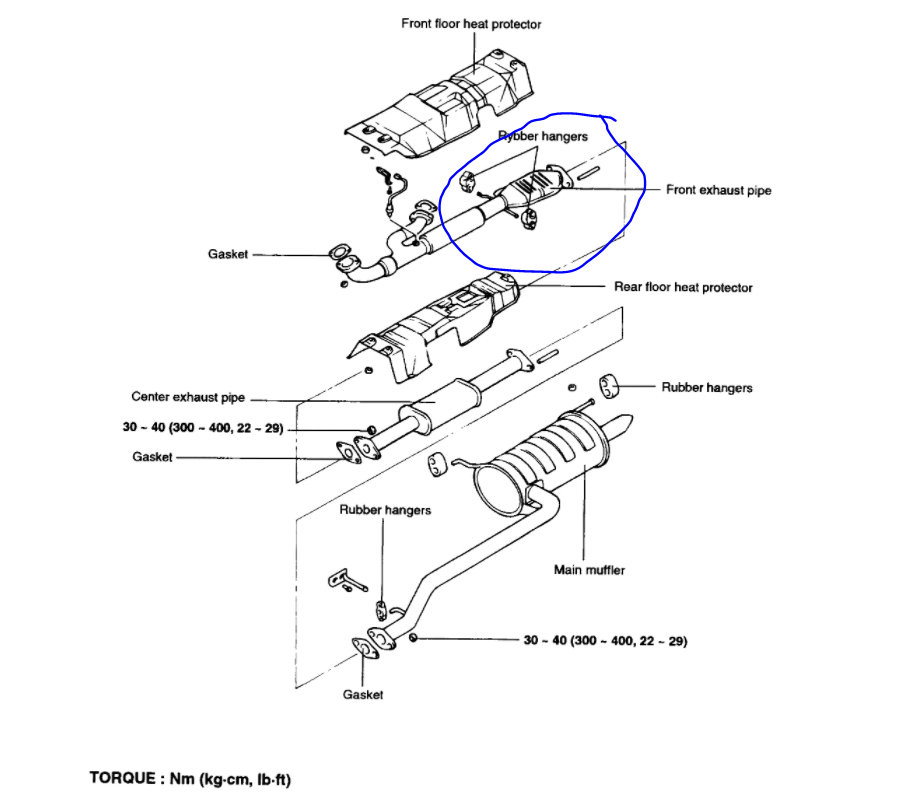 Front floor heat protector

Rubber hangers

Front exhaust pipe

Gasket

Rear floor heat protector

Center exhaust pipe

Rubber hangers

30 ~ 40 (300 ~ 400, 22 ~ 29)

Gasket

Rubber hangers

Main muffler

30 ~ 40 (300 ~ 400, 22 ~ 29)

Gasket

TORQUE : Nm (kg·cm, lb·ft)