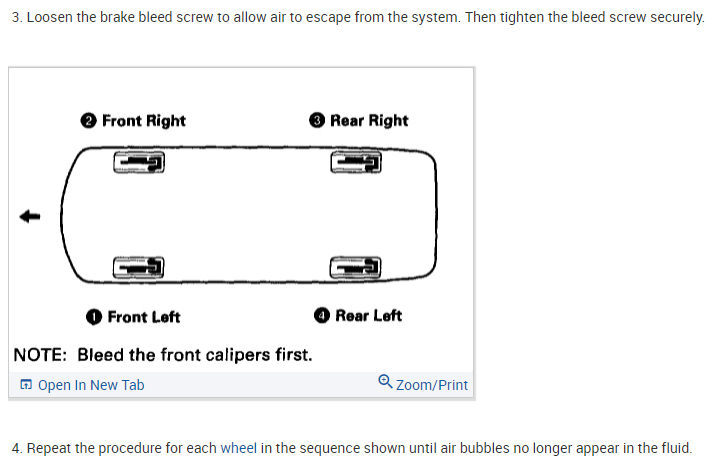 3. Loosen the brake bleed screw to allow air to escape from the system. Then tighten the bleed screw securely.

❷ Front Right

❸ Rear Right

❶ Front Left

❹ Rear Left

NOTE: Bleed the front calipers first.

Open In New Tab

Zoom/Print

4. Repeat the procedure for each wheel in the sequence shown until air bubbles no longer appear in the fluid.