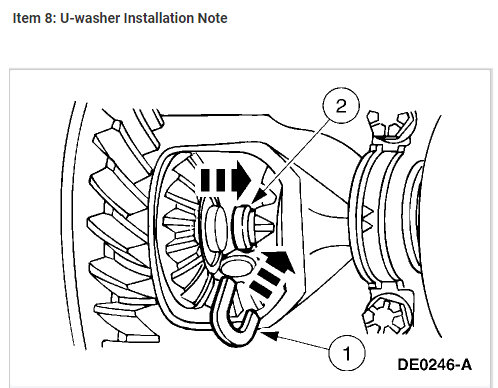 Item 8: U-washer Installation Note

2

1

DE0246-A