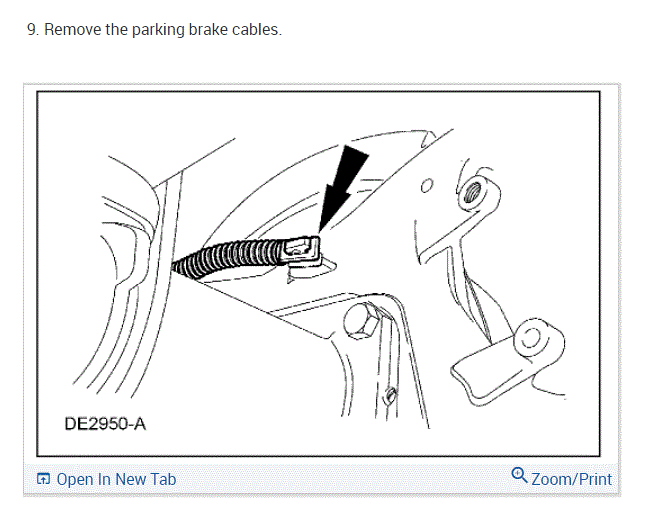 9. Remove the parking brake cables.

DE2950-A

Open In New Tab

Zoom/Print