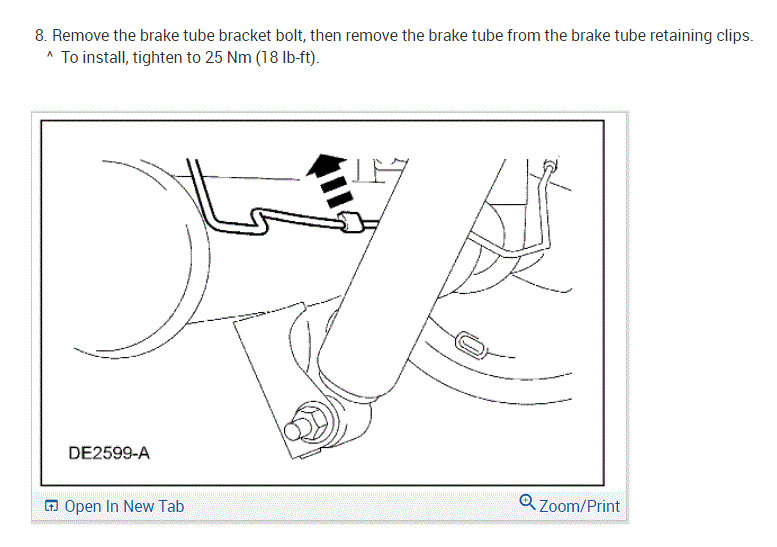 8. Remove the brake tube bracket bolt, then remove the brake tube from the brake tube retaining clips.
^ To install, tighten to 25 Nm (18 lb-ft).

DE2599-A

Open In New Tab

Zoom/Print