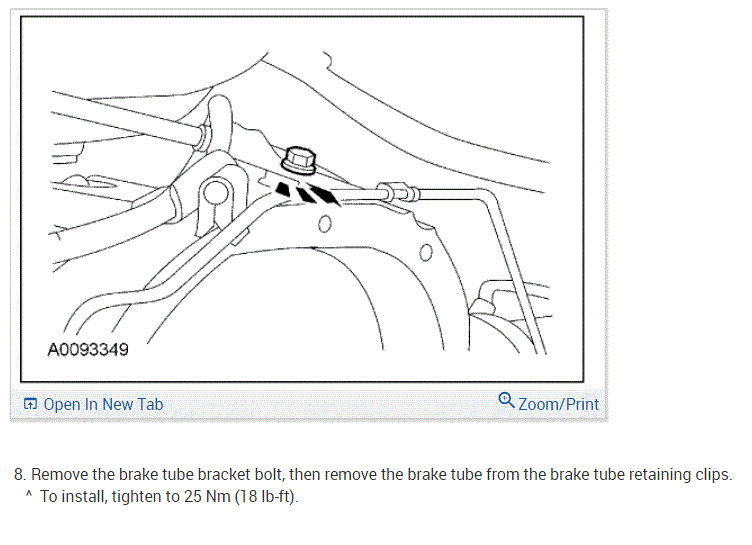 A0093349

Open In New Tab

Zoom/Print

8. Remove the brake tube bracket bolt, then remove the brake tube from the brake tube retaining clips.
^ To install, tighten to 25 Nm (18 lb-ft).