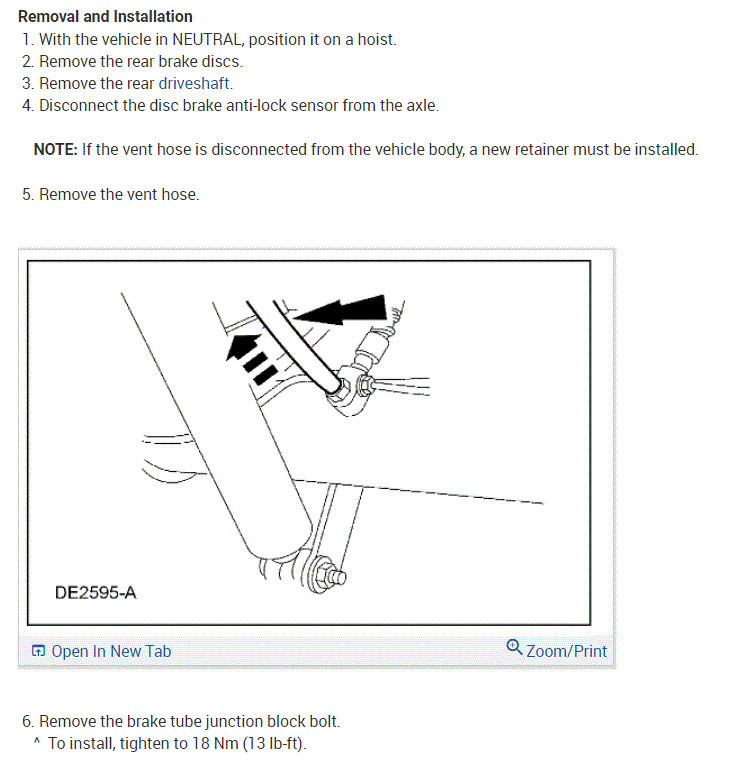 Removal and Installation

1. With the vehicle in NEUTRAL, position it on a hoist.
2. Remove the rear brake discs.
3. Remove the rear driveshaft.
4. Disconnect the disc brake anti-lock sensor from the axle.

NOTE: If the vent hose is disconnected from the vehicle body, a new retainer must be installed.

5. Remove the vent hose.

DE2595-A

Open In New Tab

Zoom/Print

6. Remove the brake tube junction block bolt.
^ To install, tighten to 18 Nm (13 lb-ft).