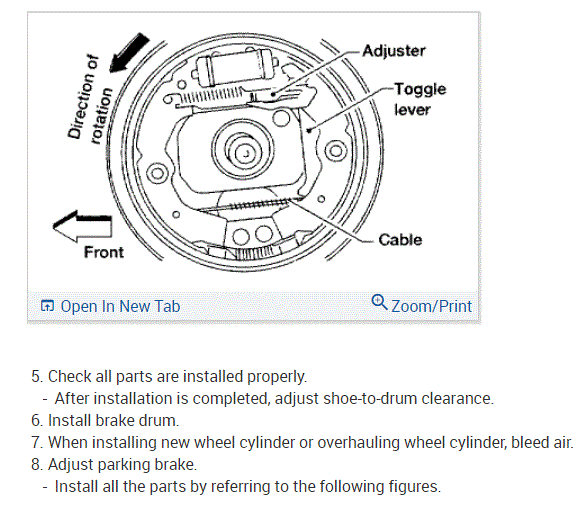 Direction of rotation

Adjuster

Toggle lever

Cable

Front

Open In New Tab

Zoom/Print

5. Check all parts are installed properly.
- After installation is completed, adjust shoe-to-drum clearance.
6. Install brake drum.
7. When installing new wheel cylinder or overhauling wheel cylinder, bleed air.
8. Adjust parking brake.
- Install all the parts by referring to the following figures.