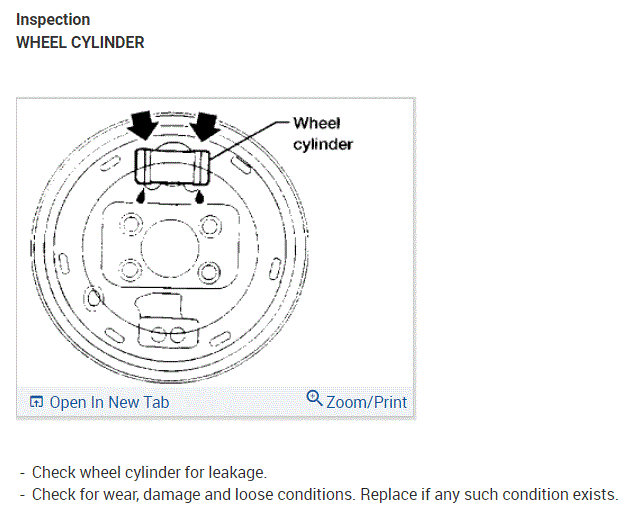 Inspection
WHEEL CYLINDER

Wheel cylinder

Open In New Tab
Zoom/Print

- Check wheel cylinder for leakage.
- Check for wear, damage and loose conditions. Replace if any such condition exists.